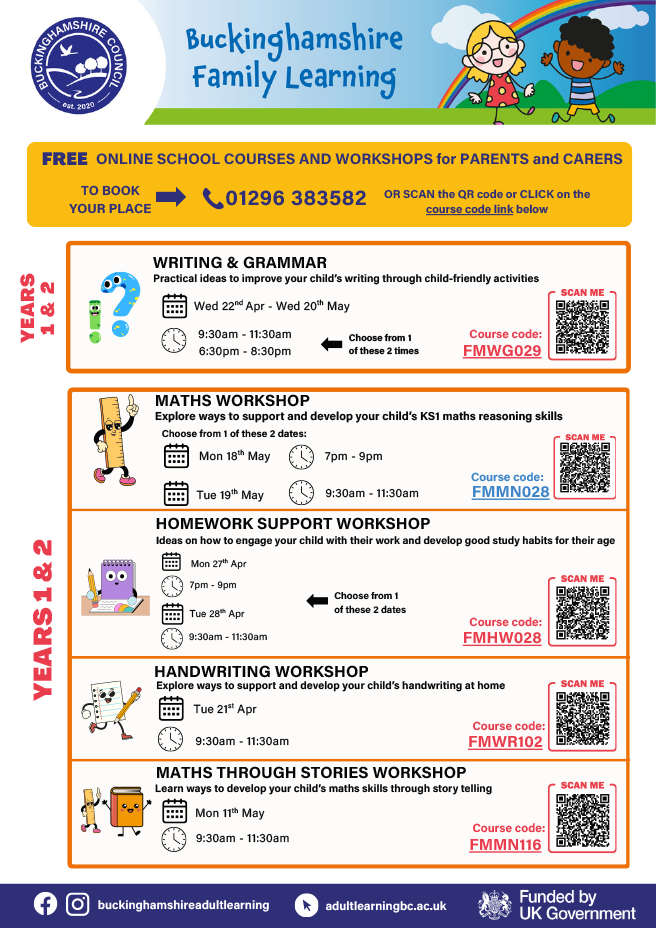 BUCKINGHAMSHIRE COUNCIL est. 2020

Buckinghamshire Family Learning

FREE ONLINE SCHOOL COURSES AND WORKSHOPS for PARENTS and CARERS

TO BOOK YOUR PLACE 01296 383582 OR SCAN the QR code or CLICK on the course code link below

YEARS 1 & 2

WRITING & GRAMMAR
Practical ideas to improve your child's writing through child-friendly activities

Wed 22$^{nd}$ Apr - Wed 20$^{th}$ May

9:30am - 11:30am
6:30pm - 8:30pm
Choose from 1 of these 2 times

Course code: FMWG029
SCAN ME

YEARS 1 & 2

MATHS WORKSHOP
Explore ways to support and develop your child's KS1 maths reasoning skills
Choose from 1 of these 2 dates:
Mon 18$^{th}$ May 7pm - 9pm
Tue 19$^{th}$ May 9:30am - 11:30am
Course code: FMMN028
SCAN ME

HOMEWORK SUPPORT WORKSHOP
Ideas on how to engage your child with their work and develop good study habits for their age
Mon 27$^{th}$ Apr
7pm - 9pm
Tue 28$^{th}$ Apr
9:30am - 11:30am
Choose from 1 of these 2 dates
Course code: FMHW028
SCAN ME

HANDWRITING WORKSHOP
Explore ways to support and develop your child's handwriting at home
Tue 21$^{st}$ Apr
9:30am - 11:30am
Course code: FMWR102
SCAN ME

MATHS THROUGH STORIES WORKSHOP
Learn ways to develop your child's maths skills through story telling
Mon 11$^{th}$ May
9:30am - 11:30am
Course code: FMMN116
SCAN ME

buckinghamshireadultlearning adultlearningbc.ac.uk Funded by UK Government